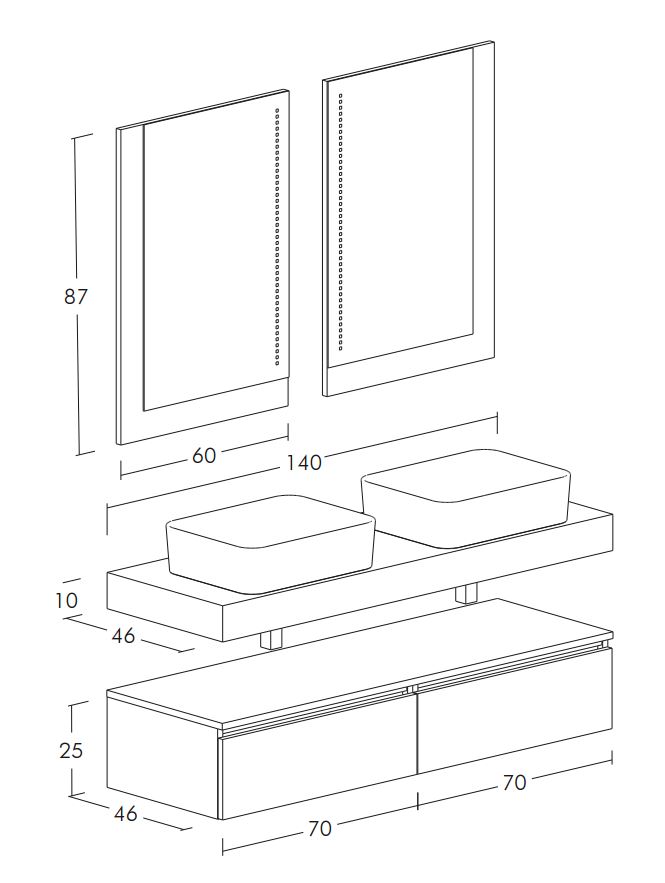 87
60
140
10
46
25
46
70
70