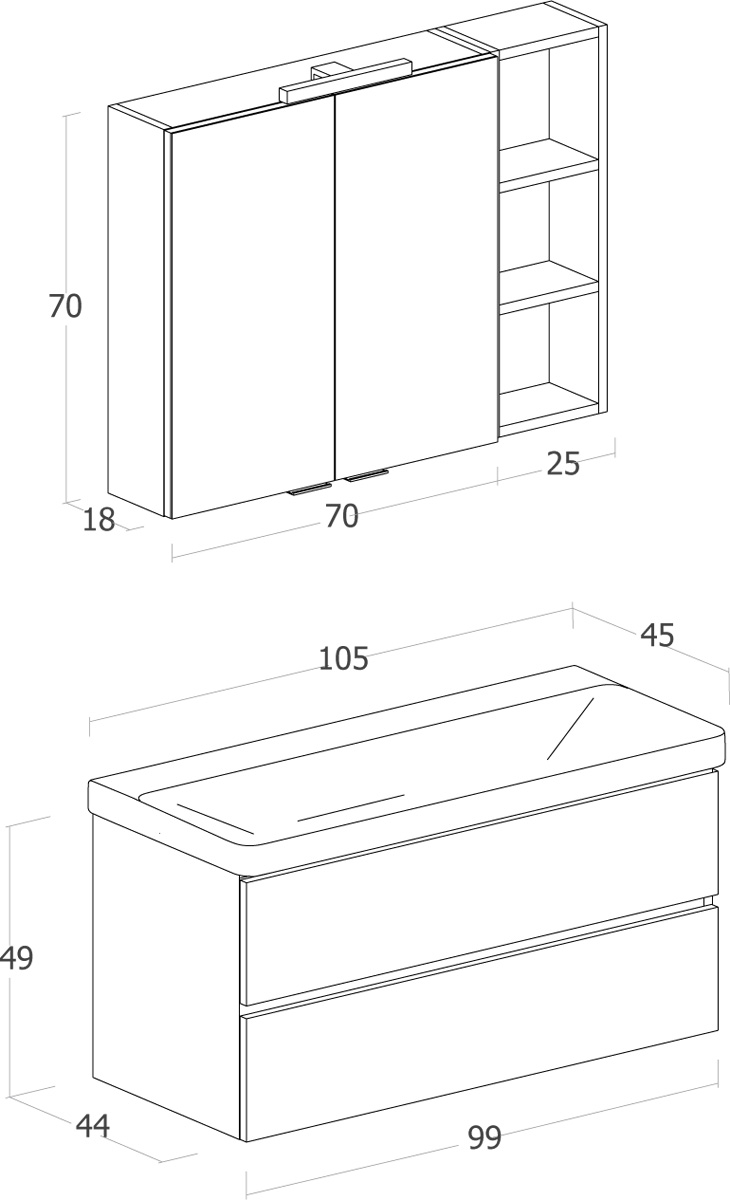 70
25
18
70
105
45
49
44
99