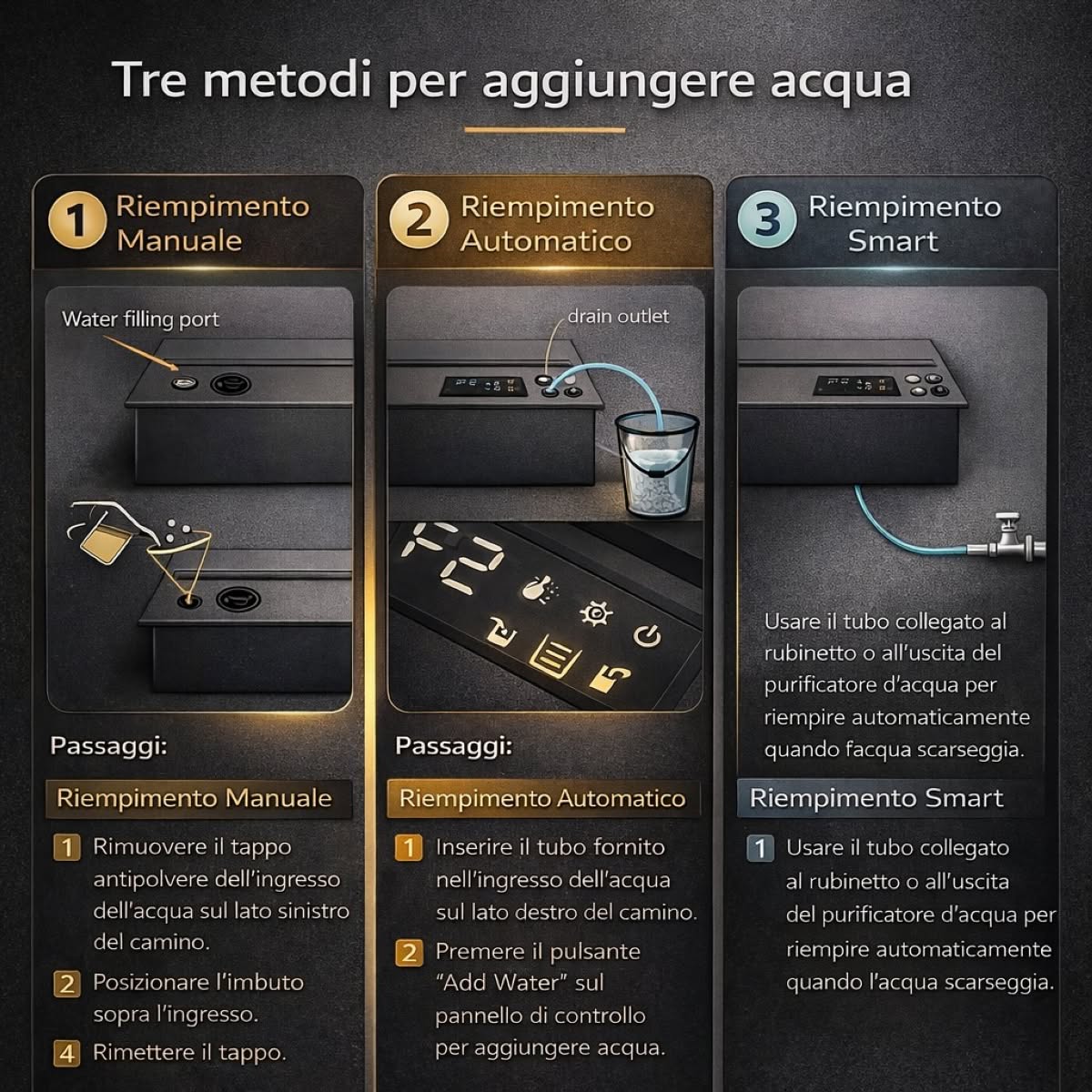 Tre metodi per aggiungere acqua

1 Riempimento Manuale

Water filling port

Passaggi:

Riempimento Manuale

1 Rimuovere il tappo antipolvere dell'ingresso dell'acqua sul lato sinistro del camino.

2 Posizionare l'imbuto sopra l'ingresso.

4 Rimettere il tappo.

2 Riempimento Automatico

drain outlet

F2

Passaggi:

Riempimento Automatico

1 Inserire il tubo fornito nell'ingresso dell'acqua sul lato destro del camino.

2 Premere il pulsante "Add Water" sul pannello di controllo per aggiungere acqua.

3 Riempimento Smart

F2

Usare il tubo collegato al rubinetto o all'uscita del purificatore d'acqua per riempire automaticamente quando facqua scarseggia.

Riempimento Smart

1 Usare il tubo collegato al rubinetto o all'uscita del purificatore d'acqua per riempire automaticamente quando l'acqua scarseggia.