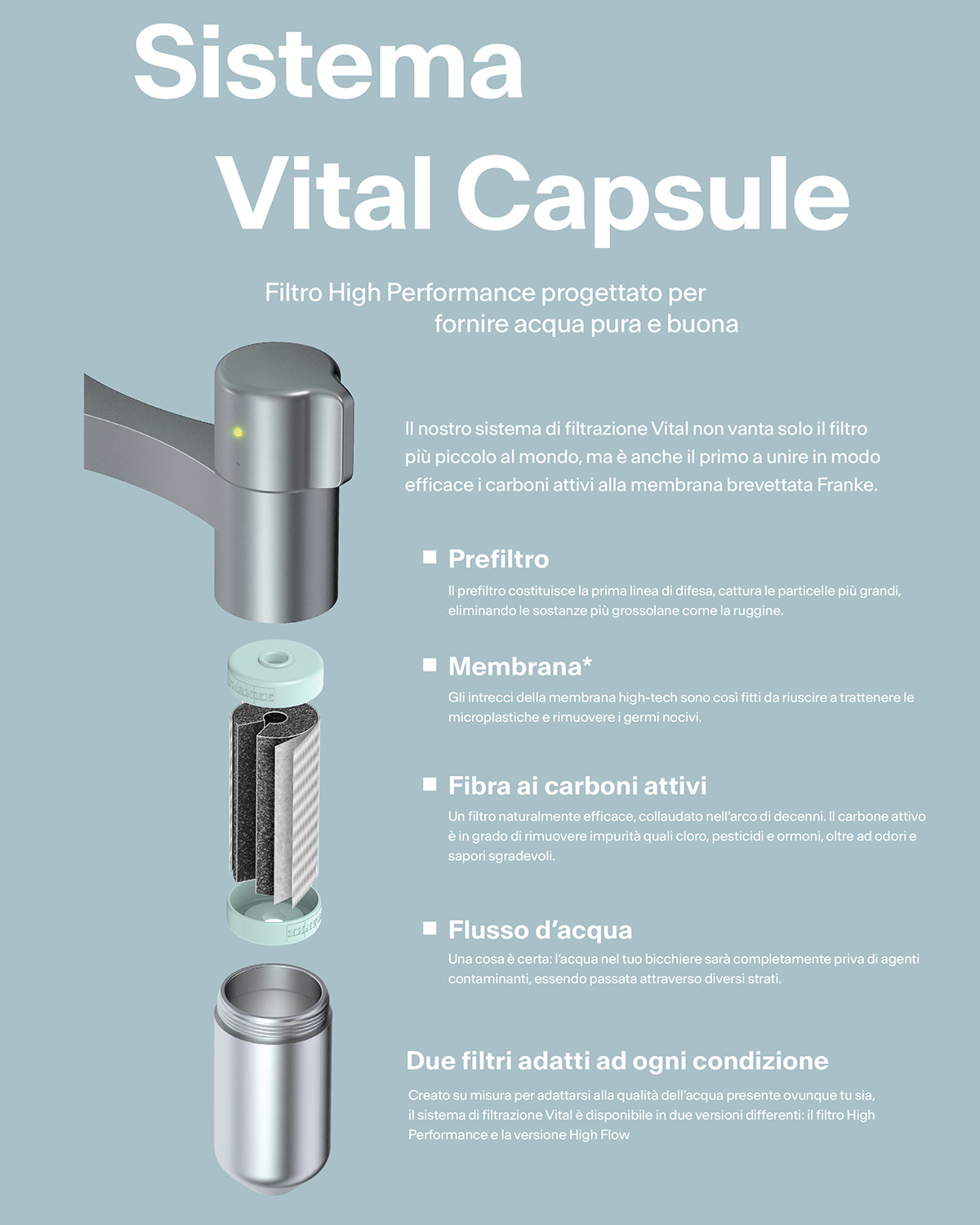 Sistema
Vital Capsule

Filtro High Performance progettato per fornire acqua pura e buona

Il nostro sistema di filtrazione Vital non vanta solo il filtro più piccolo al mondo, ma è anche il primo a unire in modo efficace i carboni attivi alla membrana brevettata Franke.

Prefiltro
Il prefiltro costituisce la prima linea di difesa, cattura le particelle più grandi, eliminando le sostanze più grossolane come la ruggine.

Membrana*
Gli intrecci della membrana high-tech sono così fitti da riuscire a trattenere le microplastiche e rimuovere i germi nocivi.

Fibra ai carboni attivi
Un filtro naturalmente efficace, collaudato nell'arco di decenni. Il carbone attivo è in grado di rimuovere impurità quali cloro, pesticidi e ormoni, oltre ad odori e sapori sgradevoli.

Flusso d'acqua
Una cosa è certa: l'acqua nel tuo bicchiere sarà completamente priva di agenti contaminanti, essendo passata attraverso diversi strati.

Due filtri adatti ad ogni condizione
Creato su misura per adattarsi alla qualità dell'acqua presente ovunque tu sia, il sistema di filtrazione Vital è disponibile in due versioni differenti: il filtro High Performance e la versione High Flow