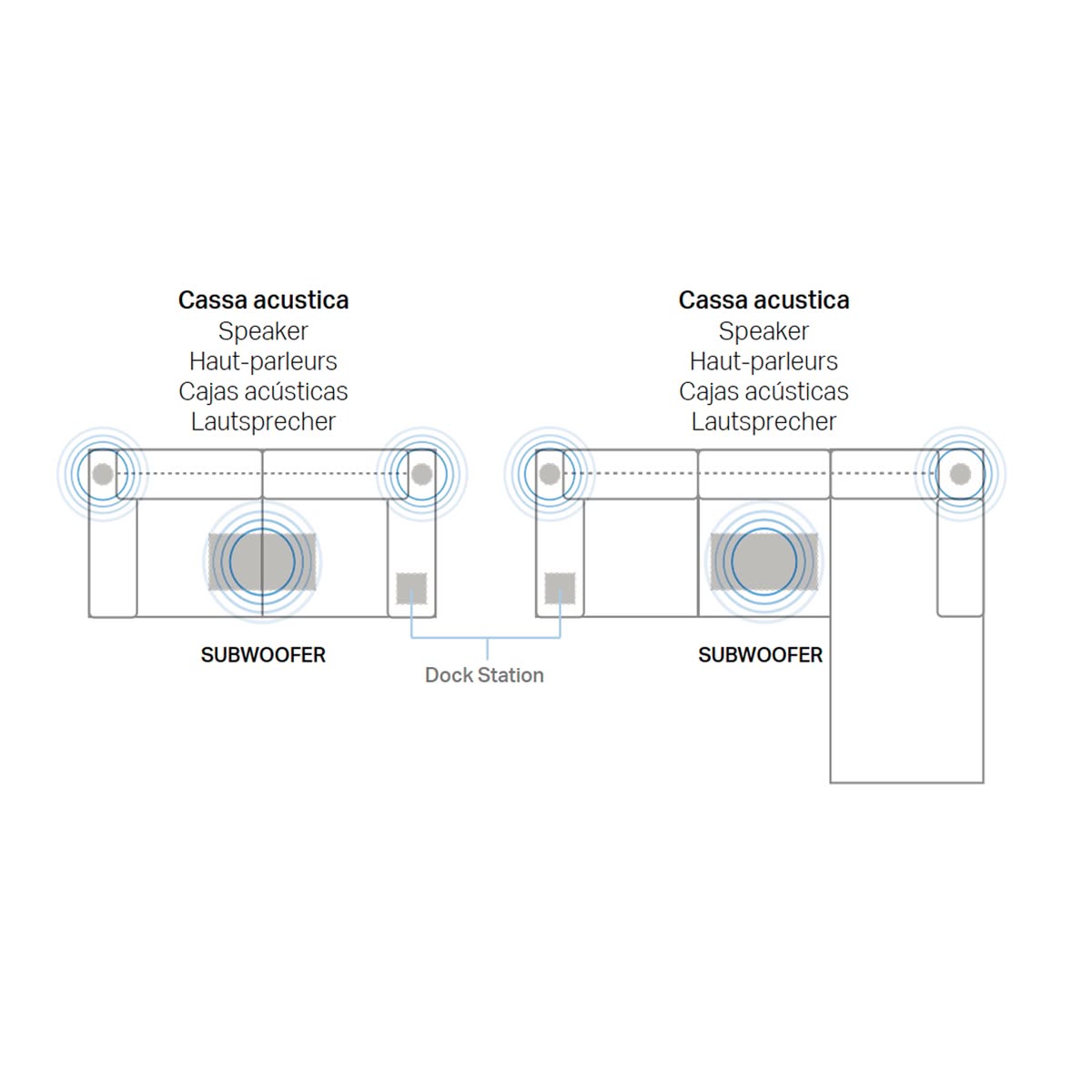 Cassa acustica
Speaker
Haut-parleurs
Cajas acústicas
Lautsprecher

Cassa acustica
Speaker
Haut-parleurs
Cajas acústicas
Lautsprecher

SUBWOOFER

Dock Station

SUBWOOFER