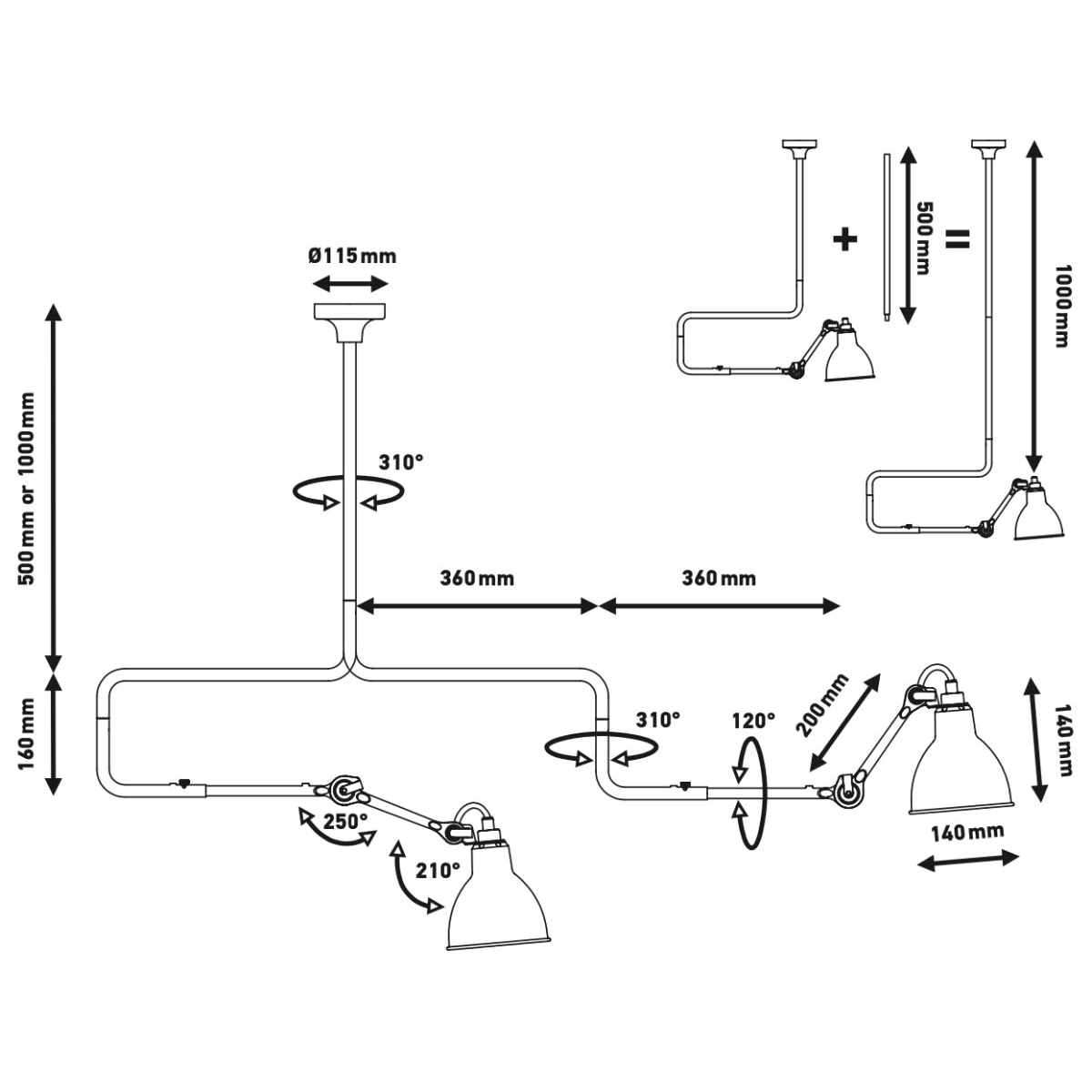 +
500 mm
=
1000 mm
Ø115 mm
500 mm or 1000 mm
310°
360 mm
360 mm
160 mm
310°
120°
200 mm
140 mm
250°
210°
140 mm