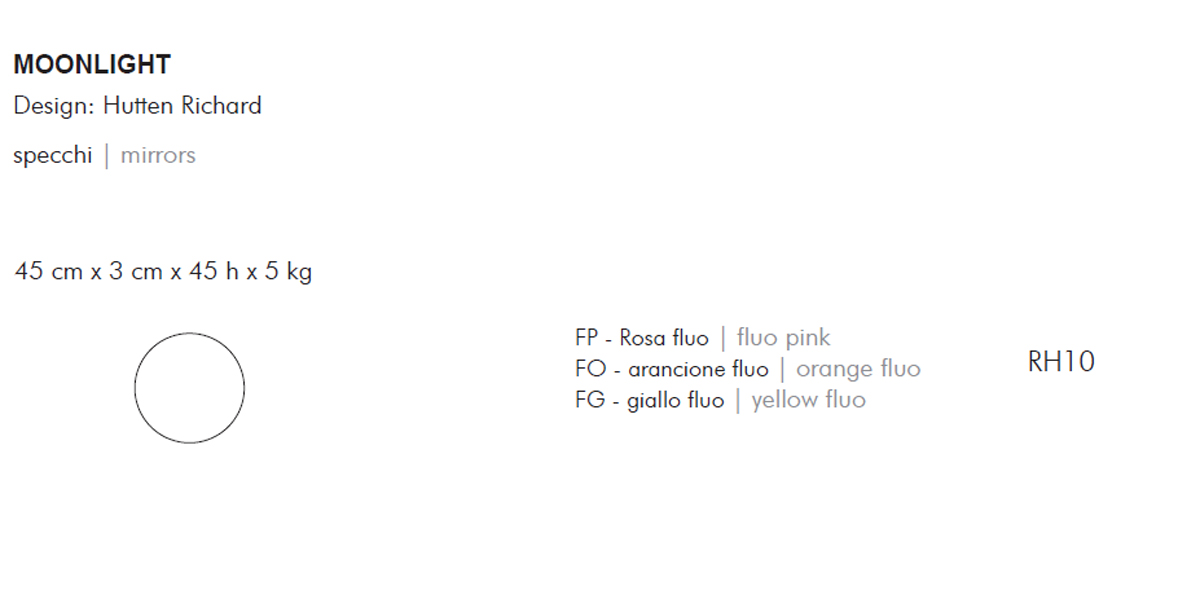 MOONLIGHT
Design: Hutten Richard

specchi | mirrors

45 cm x 3 cm x 45 h x 5 kg

FP - Rosa fluo | fluo pink
FO - arancione fluo | orange fluo
FG - giallo fluo | yellow fluo

RH10