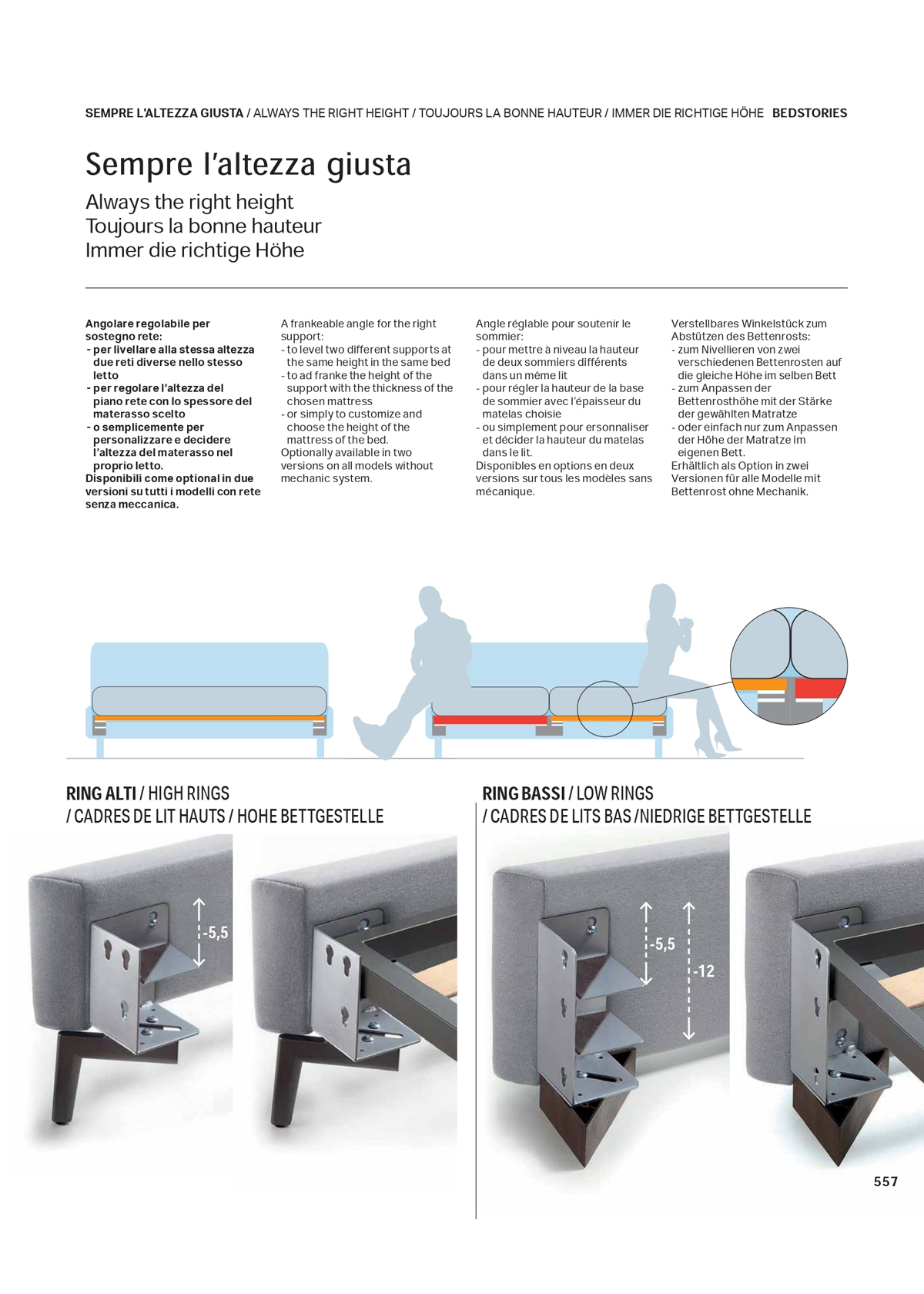 SEMPRE L'ALTEZZA GIUSTA / ALWAYS THE RIGHT HEIGHT / TOUJOURS LA BONNE HAUTEUR / IMMER DIE RICHTIGE HÖHE BEDSTORIES

Sempre l'altezza giusta

Always the right height
Toujours la bonne hauteur
Immer die richtige Höhe

Angolare regolabile per sostegno rete:
- per livellare alla stessa altezza due reti diverse nello stesso letto
- per regolare l'altezza del piano rete con lo spessore del materasso scelto
- o semplicemente per personalizzare e decidere l'altezza del materasso nel proprio letto.
Disponibili come optional in due versioni su tutti i modelli con rete senza meccanica.

A frankeable angle for the right support:
- to level two different supports at the same height in the same bed
- to ad franke the height of the support with the thickness of the chosen mattress
- or simply to customize and choose the height of the mattress of the bed.
Optionally available in two versions on all models without mechanic system.

Angle réglable pour soutenir le sommier:
- pour mettre à niveau la hauteur de deux sommiers différents dans un même lit
- pour régler la hauteur de la base de sommier avec l'épaisseur du matelas choisie
- ou simplement pour ersonnaliser et décider la hauteur du matelas dans le lit.
Disponibles en options en deux versions sur tous les modèles sans mécanique.

Verstellbares Winkelstück zum Abstützen des Bettenrosts:
- zum Nivellieren von zwei verschiedenen Bettenrosten auf die gleiche Höhe im selben Bett
- zum Anpassen der Bettenrosthöhe mit der Stärke der gewählten Matratze
- oder einfach nur zum Anpassen der Höhe der Matratze im eigenen Bett.
Erhältlich als Option in zwei Versionen für alle Modelle mit Bettenrost ohne Mechanik.

RING ALTI / HIGH RINGS
/ CADRES DE LIT HAUTS / HOHE BETTGESTELLE

-5,5

RING BASSI / LOW RINGS
/ CADRES DE LITS BAS /NIEDRIGE BETTGESTELLE

-5,5

-12

557