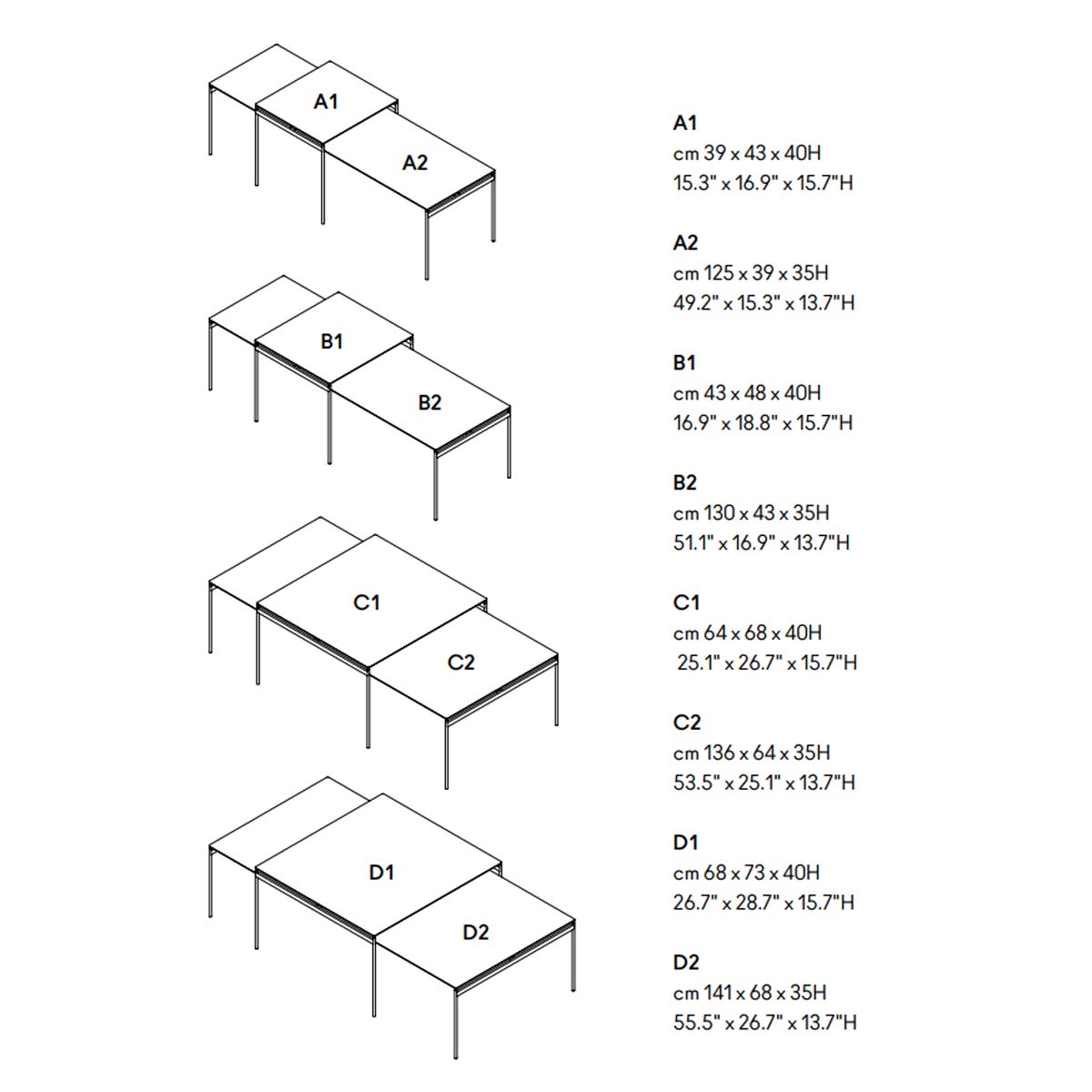 A1

A2

B1

B2

C1

C2

D1

D2

A1
cm 39 x 43 x 40H
15.3" x 16.9" x 15.7"H

A2
cm 125 x 39 x 35H
49.2" x 15.3" x 13.7"H

B1
cm 43 x 48 x 40H
16.9" x 18.8" x 15.7"H

B2
cm 130 x 43 x 35H
51.1" x 16.9" x 13.7"H

C1
cm 64 x 68 x 40H
25.1" x 26.7" x 15.7"H

C2
cm 136 x 64 x 35H
53.5" x 25.1" x 13.7"H

D1
cm 68 x 73 x 40H
26.7" x 28.7" x 15.7"H

D2
cm 141 x 68 x 35H
55.5" x 26.7" x 13.7"H